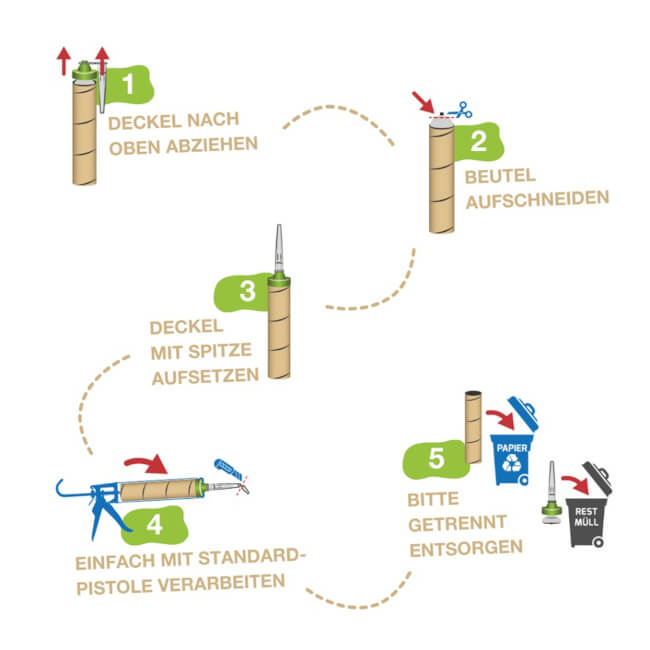 1
DECKEL NACH OBEN ABZIEHEN

2
BEUTEL AUFSCHNEIDEN

3
DECKEL MIT SPITZE AUFSETZEN

4
EINFACH MIT STANDARD-PISTOLE VERARBEITEN

5
BITTE GETRENNT ENTSORGEN

PAPIER

REST MÜLL