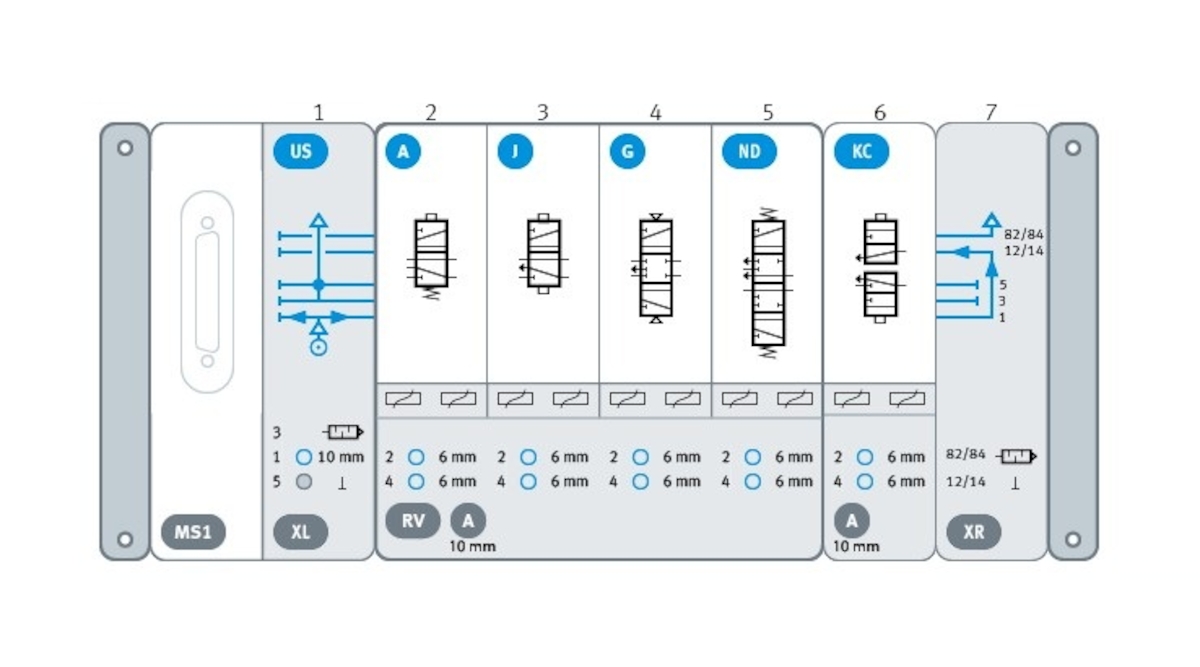 1 2 3 4 5 6 7

US A J G ND KC

82/84
12/14

5
3
1

3
1 10 mm
5 ⊥

2 6 mm
4 6 mm

2 6 mm
4 6 mm

2 6 mm
4 6 mm

2 6 mm
4 6 mm

2 6 mm
4 6 mm

82/84
12/14 ⊥

MS1 XL RV A
10 mm

A
10 mm

XR