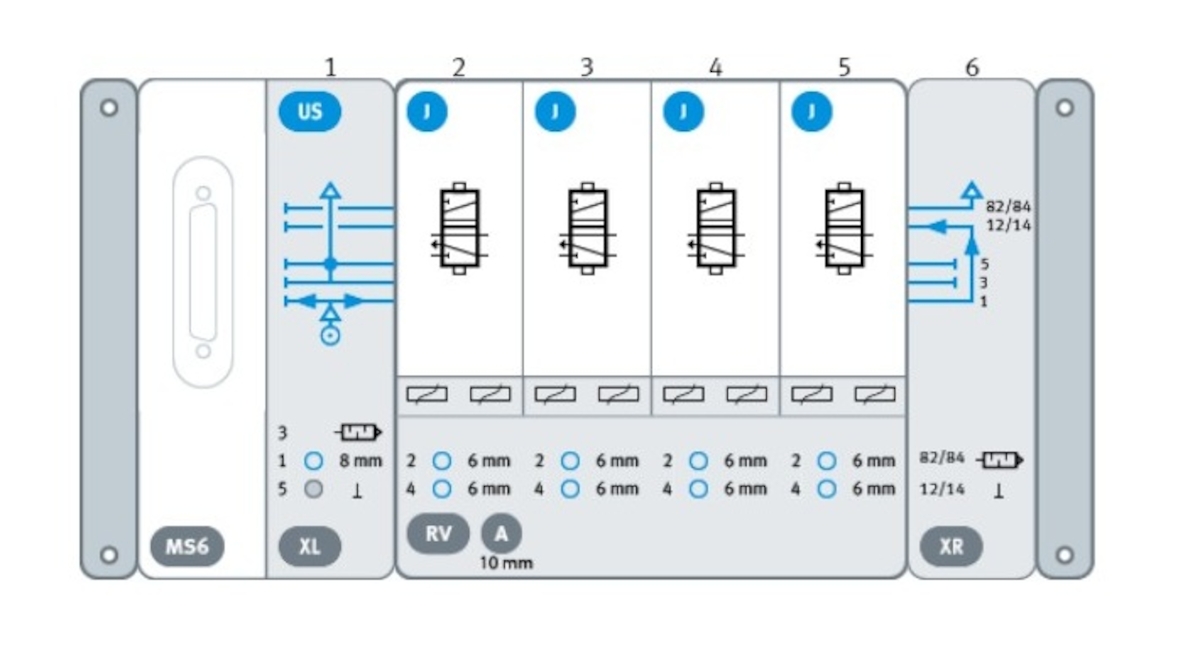 1 2 3 4 5 6

US

J J J J

82/84
12/14

5
3
1

3

1 8 mm
5 ⊥

2 6 mm 2 6 mm 2 6 mm 2 6 mm
4 6 mm 4 6 mm 4 6 mm 4 6 mm

82/84
12/14 ⊥

MS6 XL RV A
10 mm
XR