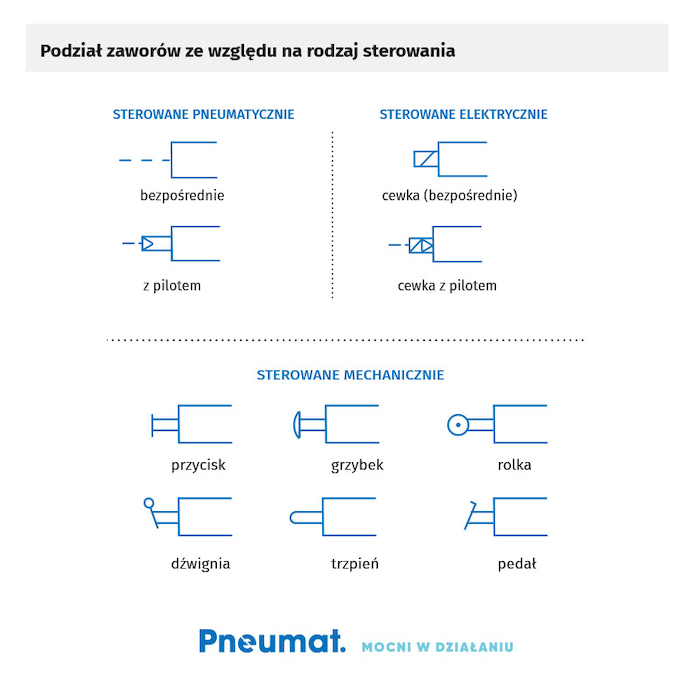 Podział zaworów ze względu na rodzaj sterowania

STEROWANE PNEUMATYCZNIE

bezpośrednie

z pilotem

STEROWANE ELEKTRYCZNIE

cewka (bezpośrednie)

cewka z pilotem

STEROWANE MECHANICZNIE

przycisk

grzybek

rolka

dźwignia

trzpień

pedał

Pneumat. MOCNI W DZIAŁANIU